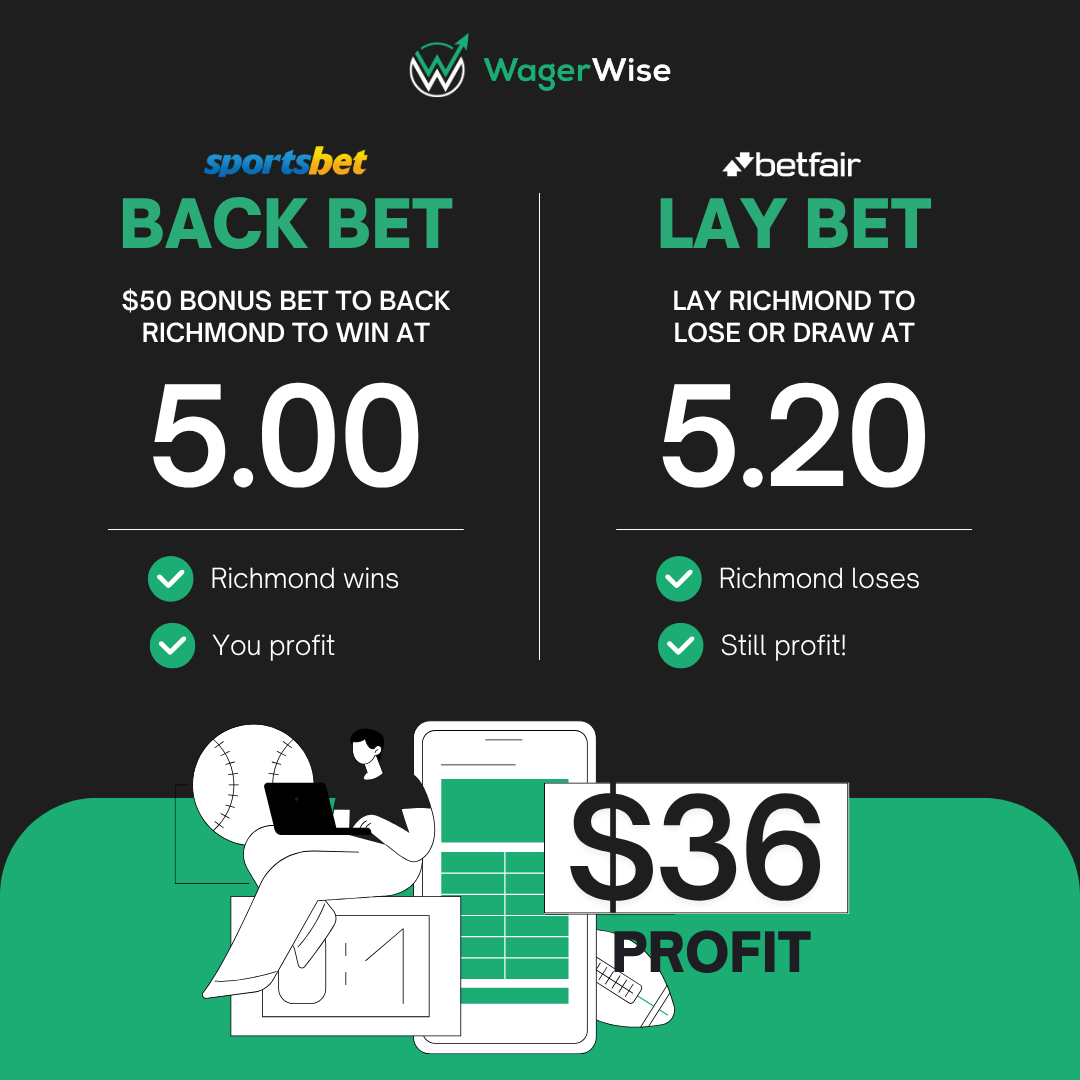 WagerWise

sportsbet
BACK BET

$50 BONUS BET TO BACK RICHMOND TO WIN AT

5.00

Richmond wins

You profit

betfair
LAY BET

LAY RICHMOND TO LOSE OR DRAW AT

5.20

Richmond loses

Still profit!

$36
PROFIT